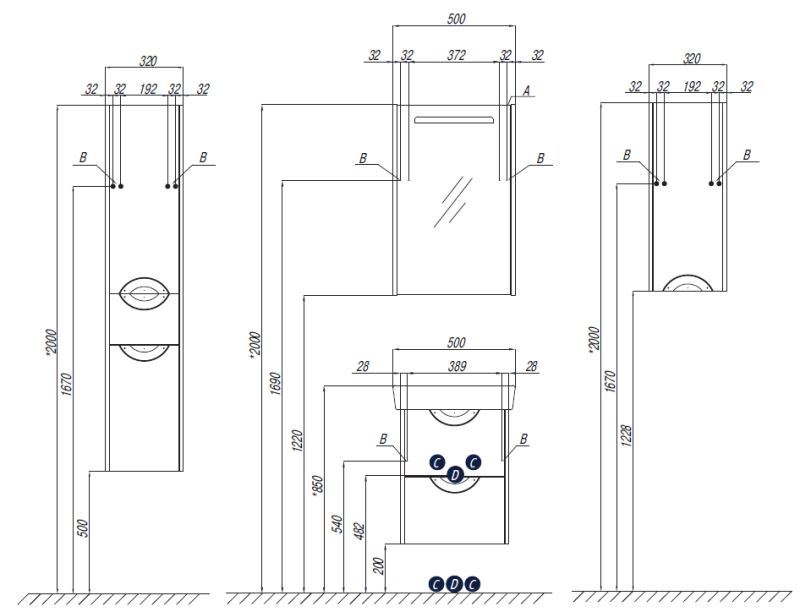 320
32 32 192 32 32
B B
*2000
1670
500

500
32 32 372 32 32
A
B B
*2000
1690
1220
500
28 389 28
B B
C C
D
*850
540
482
200
C D C

320
32 32 192 32 32
B B
*2000
1670
1228